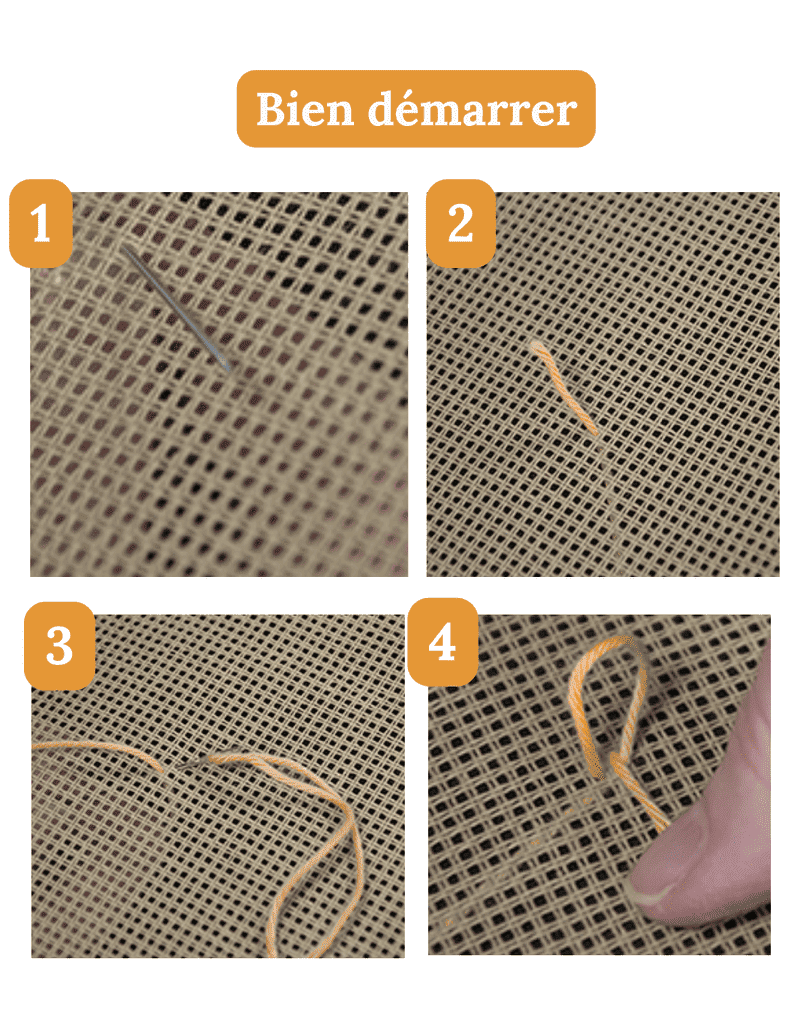 Bien démarrer

1

2

3

4